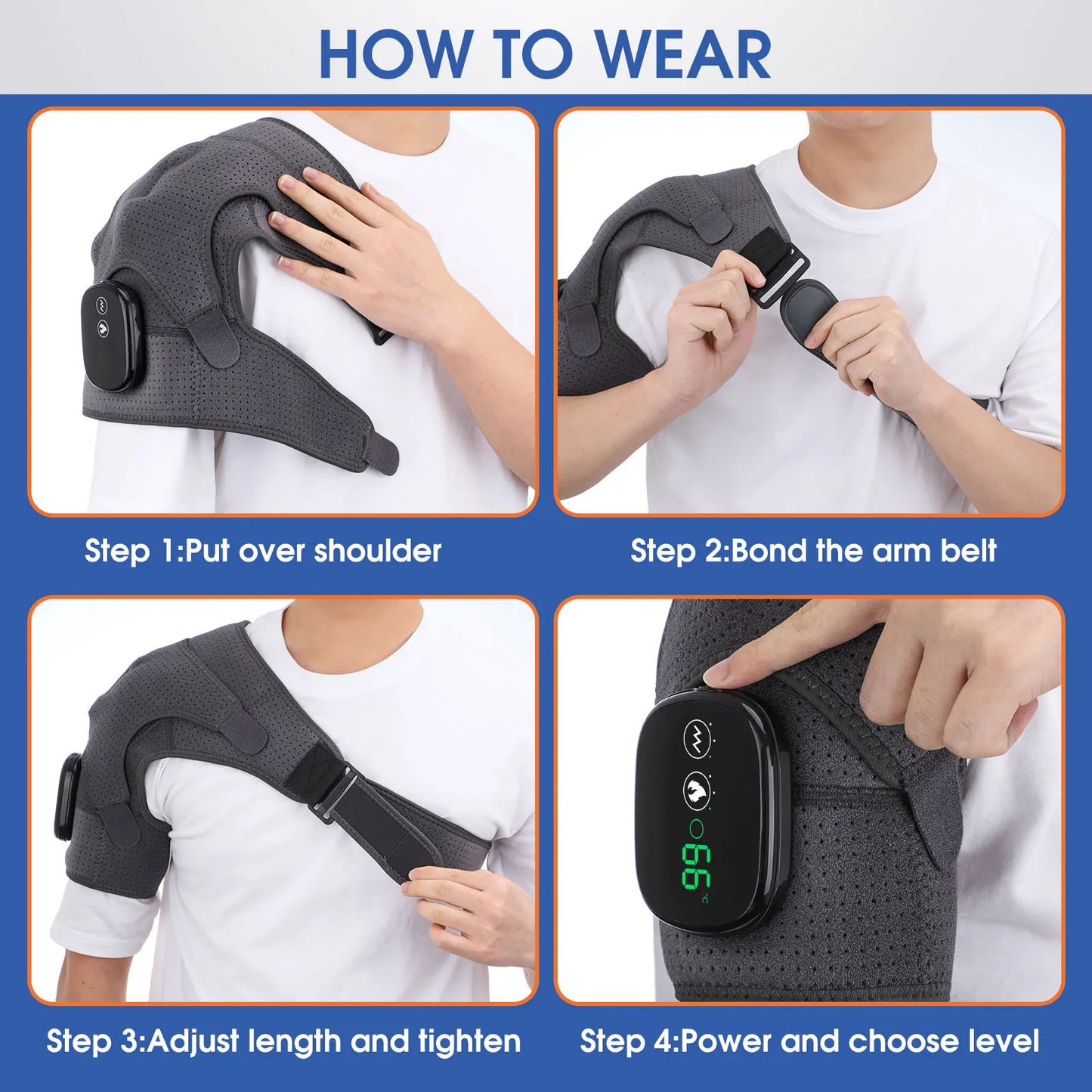 HOW TO WEAR

Step 1:Put over shoulder

Step 2:Bond the arm belt

Step 3:Adjust length and tighten

66 ℃

Step 4:Power and choose level